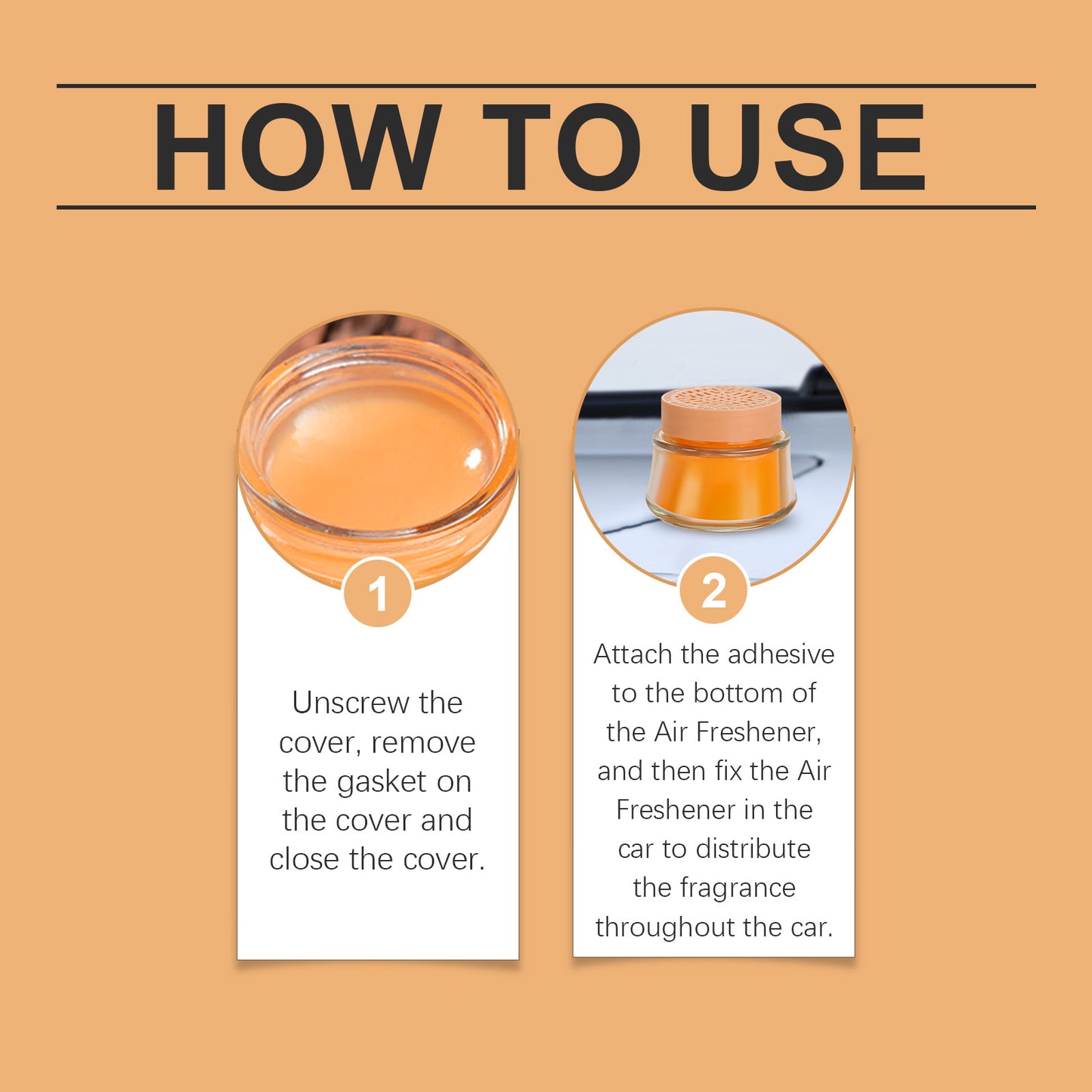 HOW TO USE

1

Unscrew the cover, remove the gasket on the cover and close the cover.

2

Attach the adhesive to the bottom of the Air Freshener, and then fix the Air Freshener in the car to distribute the fragrance throughout the car.